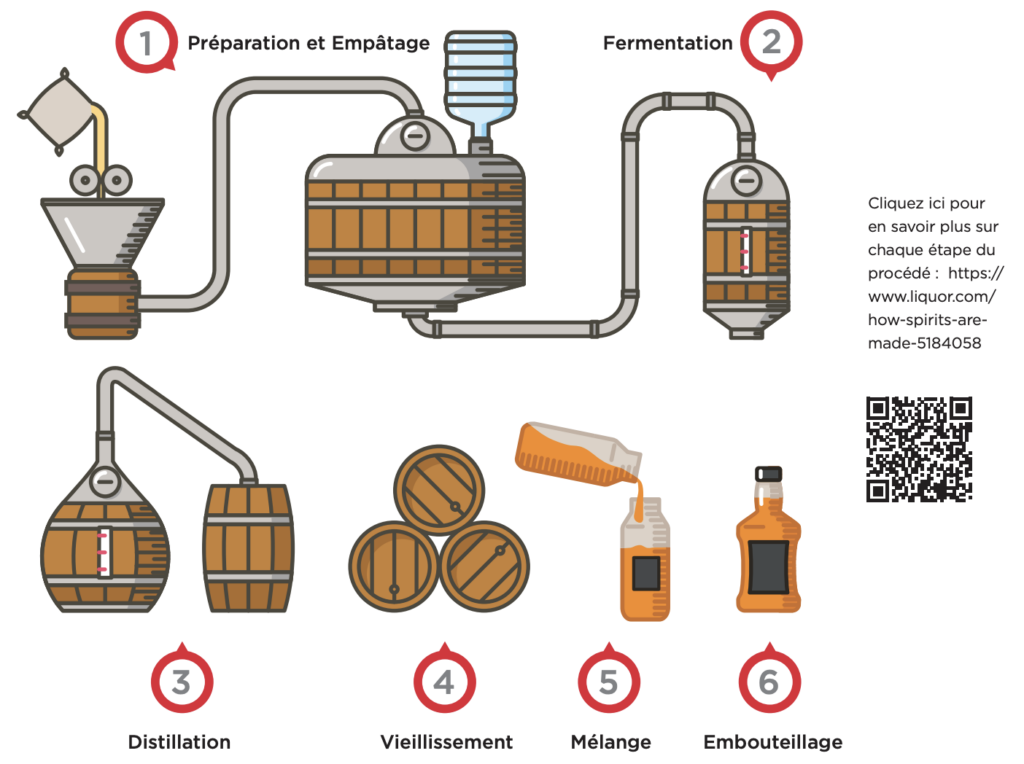 1 Préparation et Empâtage

Fermentation 2

Cliquez ici pour en savoir plus sur chaque étape du procédé : https://www.liquor.com/how-spirits-are-made-5184058

3 Distillation

4 Vieillissement

5 Mélange

6 Embouteillage